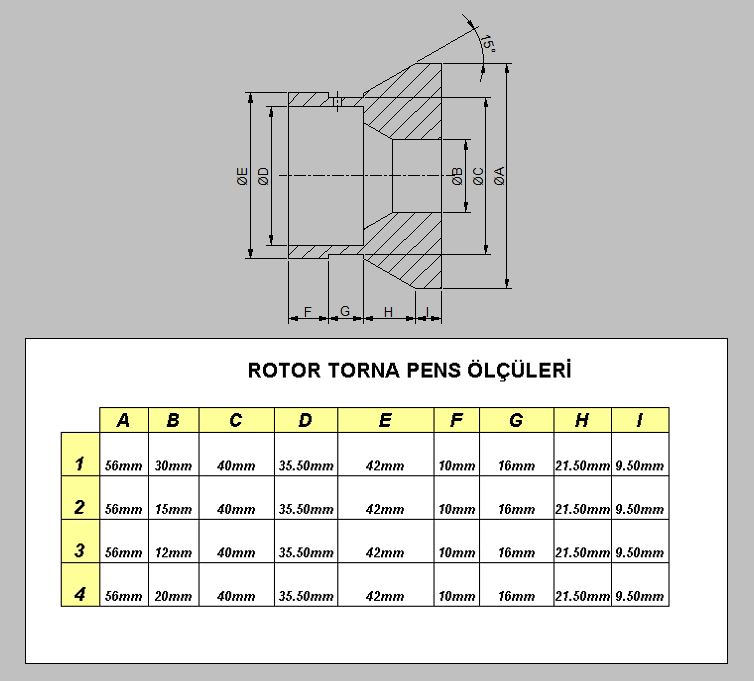 15°

ØE

ØD

ØB

ØC

ØA

F G H I

ROTOR TORNA PENS ÖLÇÜLERİ

| | A | B | C | D | E | F | G | H | I |
|---|---|---|---|---|---|---|---|---|---|
| 1 | 56mm | 30mm | 40mm | 35.50mm | 42mm | 10mm | 16mm | 21.50mm | 9.50mm |
| 2 | 56mm | 15mm | 40mm | 35.50mm | 42mm | 10mm | 16mm | 21.50mm | 9.50mm |
| 3 | 56mm | 12mm | 40mm | 35.50mm | 42mm | 10mm | 16mm | 21.50mm | 9.50mm |
| 4 | 56mm | 20mm | 40mm | 35.50mm | 42mm | 10mm | 16mm | 21.50mm | 9.50mm |